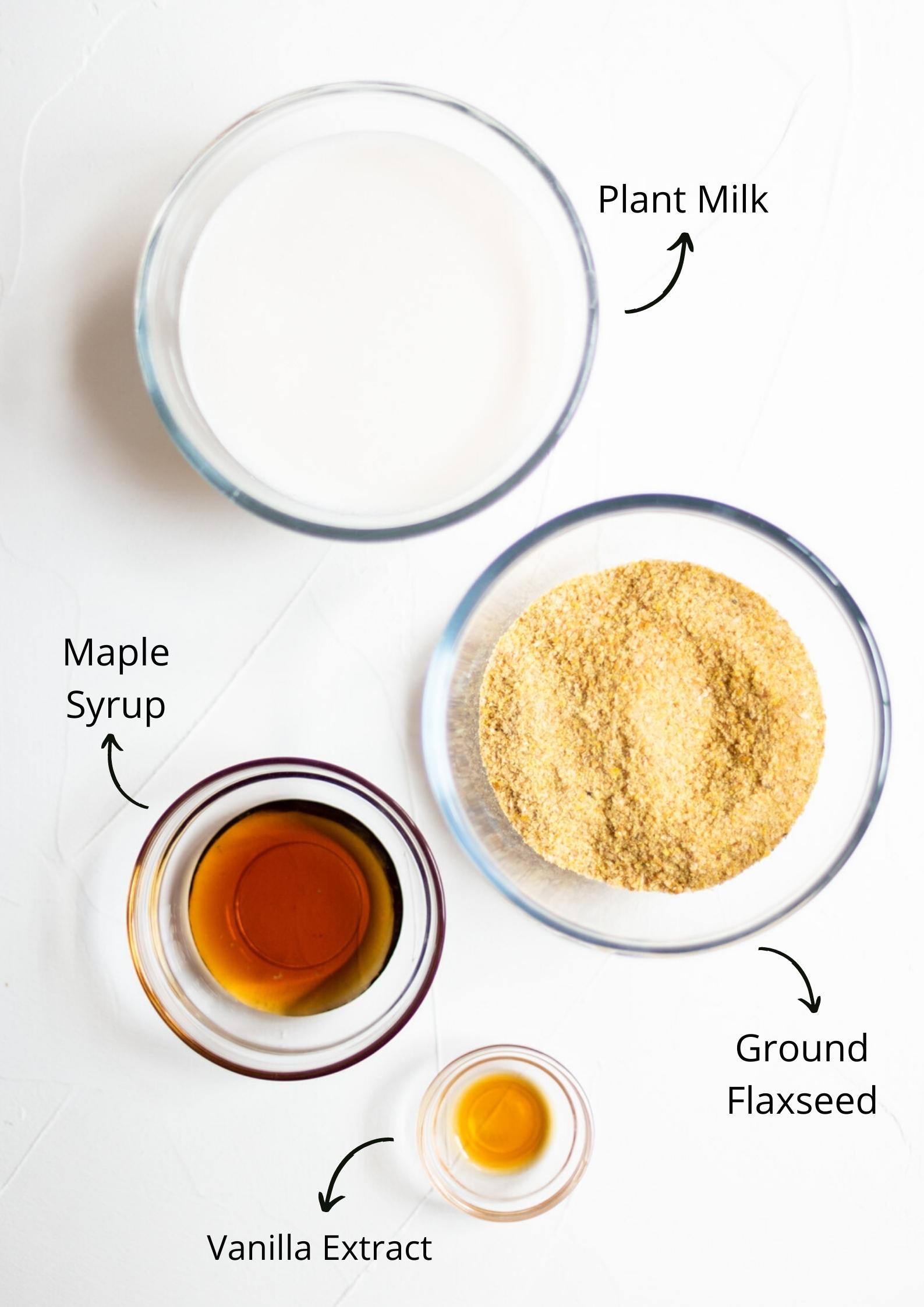 Plant Milk

Maple Syrup

Ground Flaxseed

Vanilla Extract